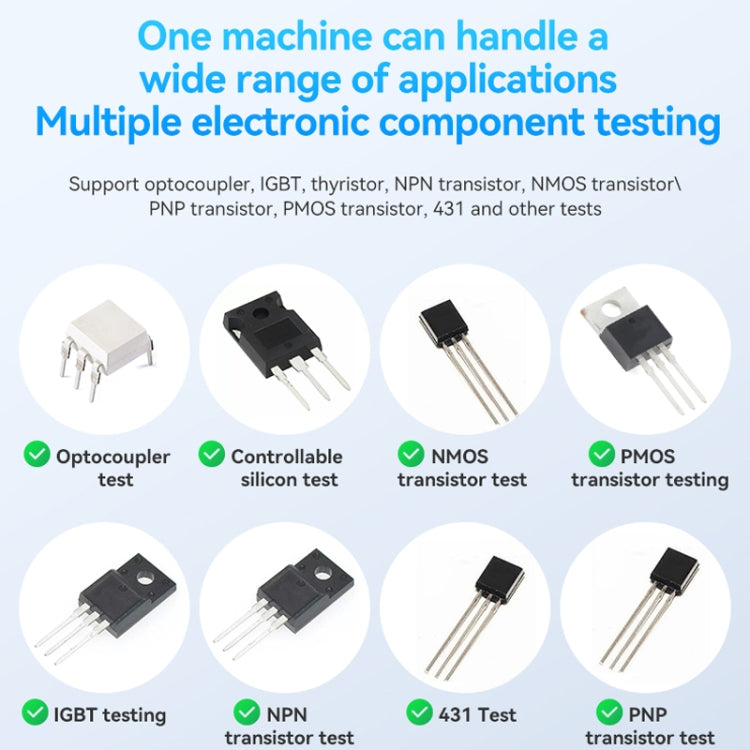 One machine can handle a wide range of applications
Multiple electronic component testing

Support optocoupler, IGBT, thyristor, NPN transistor, NMOS transistor\ PNP transistor, PMOS transistor, 431 and other tests

Optocoupler test

Controllable silicon test

NMOS transistor test

PMOS transistor testing

IGBT testing

NPN transistor test

431 Test

PNP transistor test