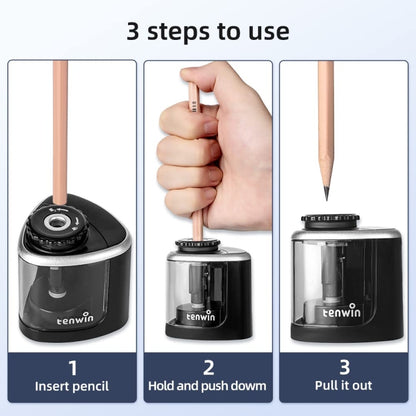 3 steps to use

tenwin

1
Insert pencil

tenwin

2
Hold and push dowm

tenwin

3
Pull it out