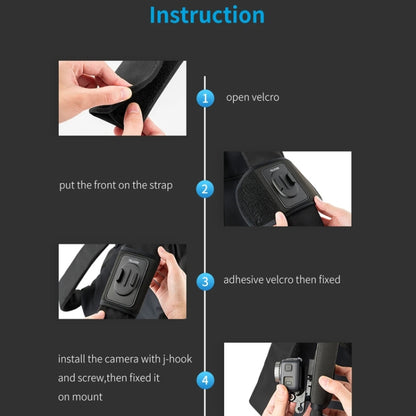 Instruction

1 open velcro

put the front on the strap 2

3 adhesive velcro then fixed

install the camera with j-hook and screw,then fixed it on mount 4