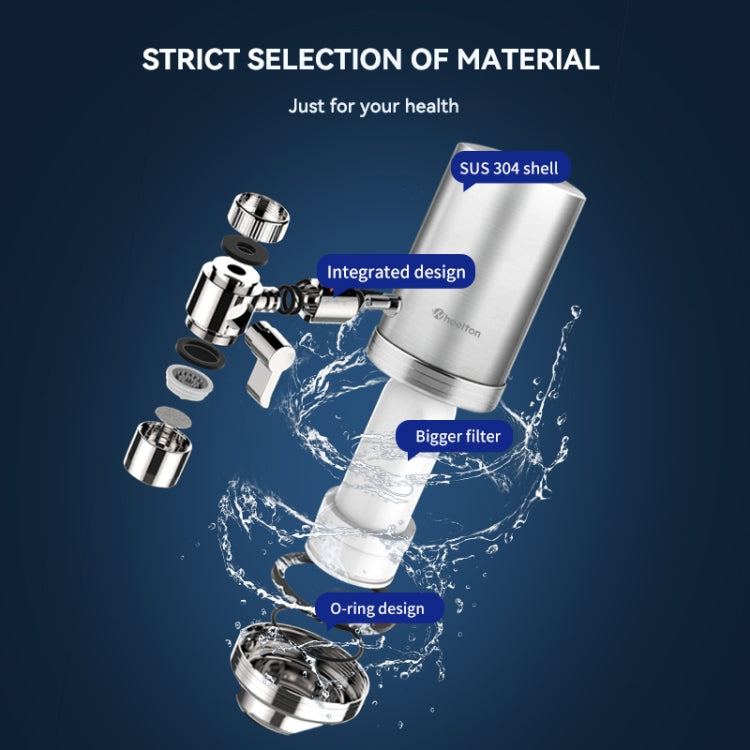 STRICT SELECTION OF MATERIAL

Just for your health

SUS 304 shell

Integrated design

Wheelton

Bigger filter

O-ring design