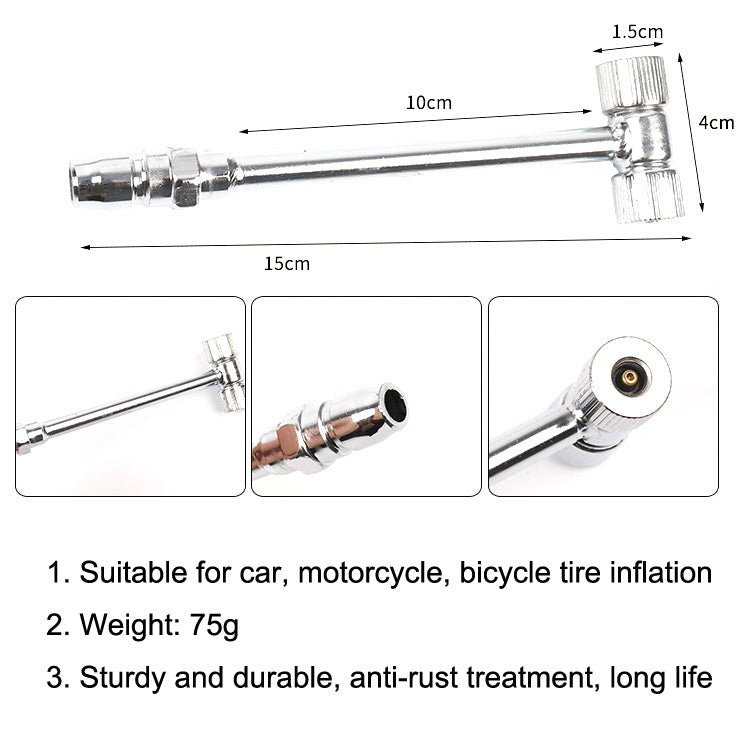 1.5cm

10cm

4cm

15cm

1. Suitable for car, motorcycle, bicycle tire inflation

2. Weight: 75g

3. Sturdy and durable, anti-rust treatment, long life