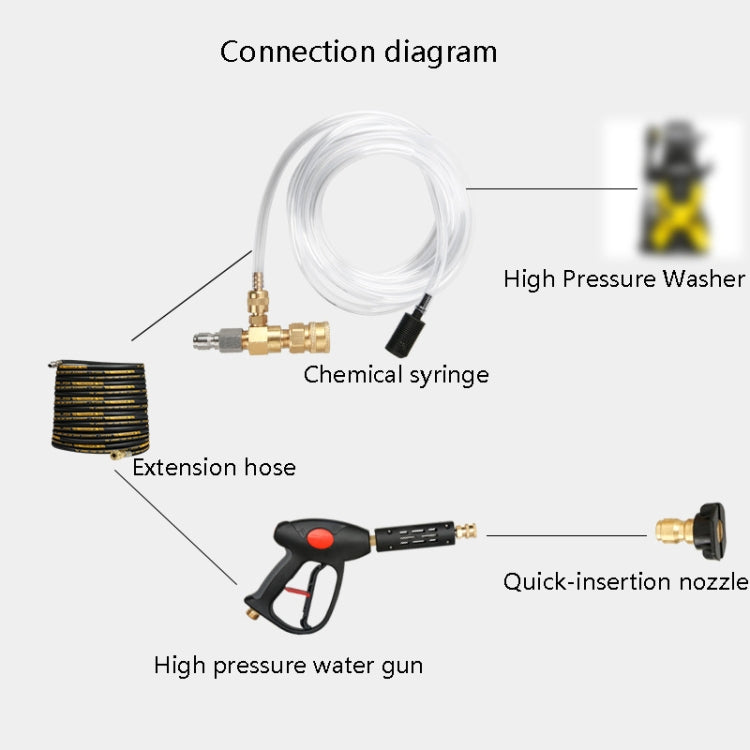 Connection diagram

High Pressure Washer

Chemical syringe

Extension hose

Quick-insertion nozzle

High pressure water gun