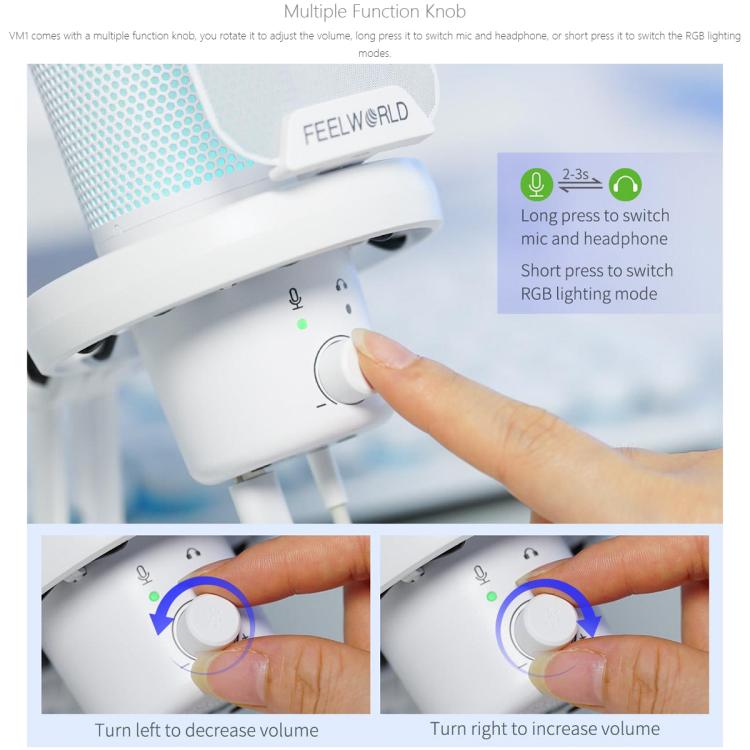 Multiple Function Knob

VM1 comes with a multiple function knob, you rotate it to adjust the volume, long press it to switch mic and headphone, or short press it to switch the RGB lighting modes.

FEELWORLD

2-3s

Long press to switch mic and headphone

Short press to switch RGB lighting mode

Turn left to decrease volume

Turn right to increase volume