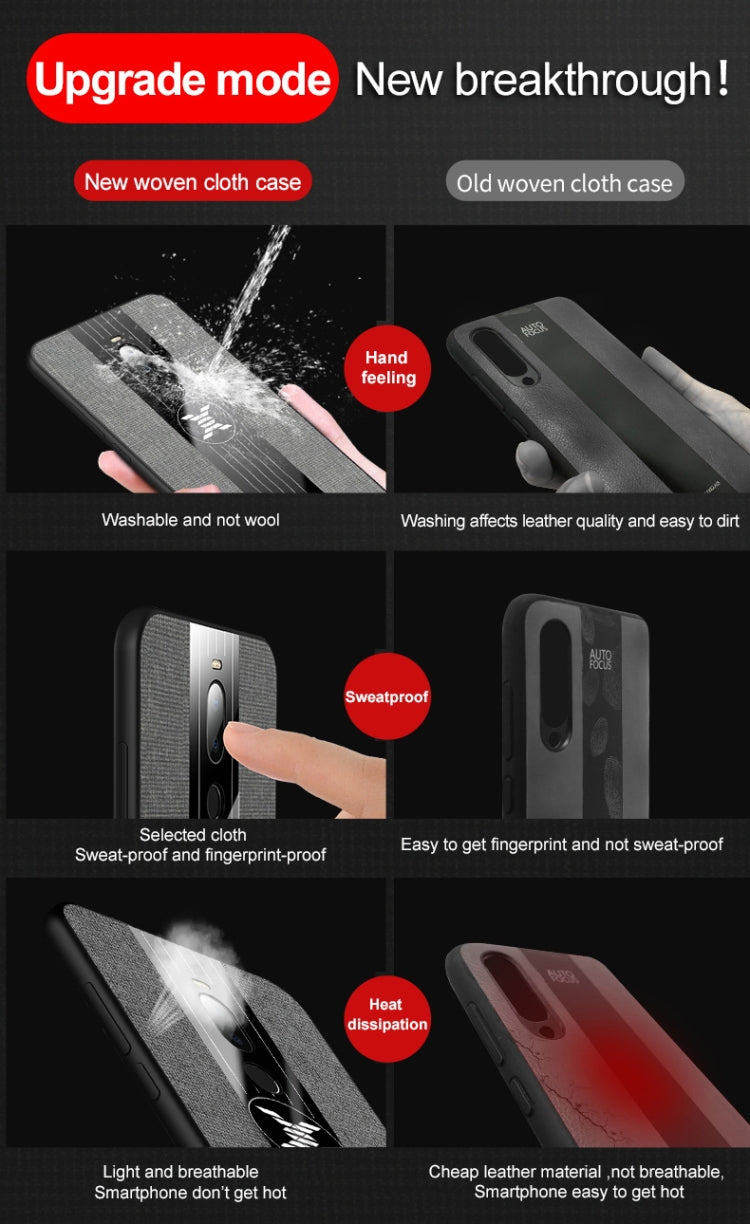 Upgrade mode New breakthrough!

New woven cloth case

Old woven cloth case

Hand feeling

AUTO FOCUS

Washable and not wool

Washing affects leather quality and easy to dirt

Sweatproof

AUTO FOCUS

Selected cloth
Sweat-proof and fingerprint-proof

Easy to get fingerprint and not sweat-proof

Heat dissipation

AUTO FOCUS

Light and breathable
Smartphone don't get hot

Cheap leather material ,not breathable,
Smartphone easy to get hot