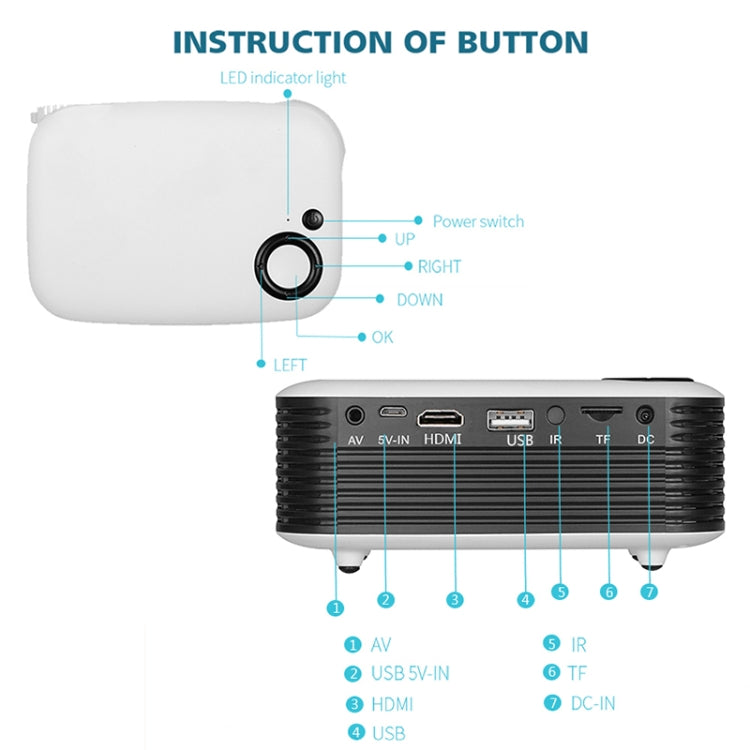 INSTRUCTION OF BUTTON

LED indicator light

Power switch
UP
RIGHT
DOWN
OK
LEFT

AV 5V-IN HDMI USB IR TF DC

1 2 3 4 5 6 7

1 AV
2 USB 5V-IN
3 HDMI
4 USB

5 IR
6 TF
7 DC-IN